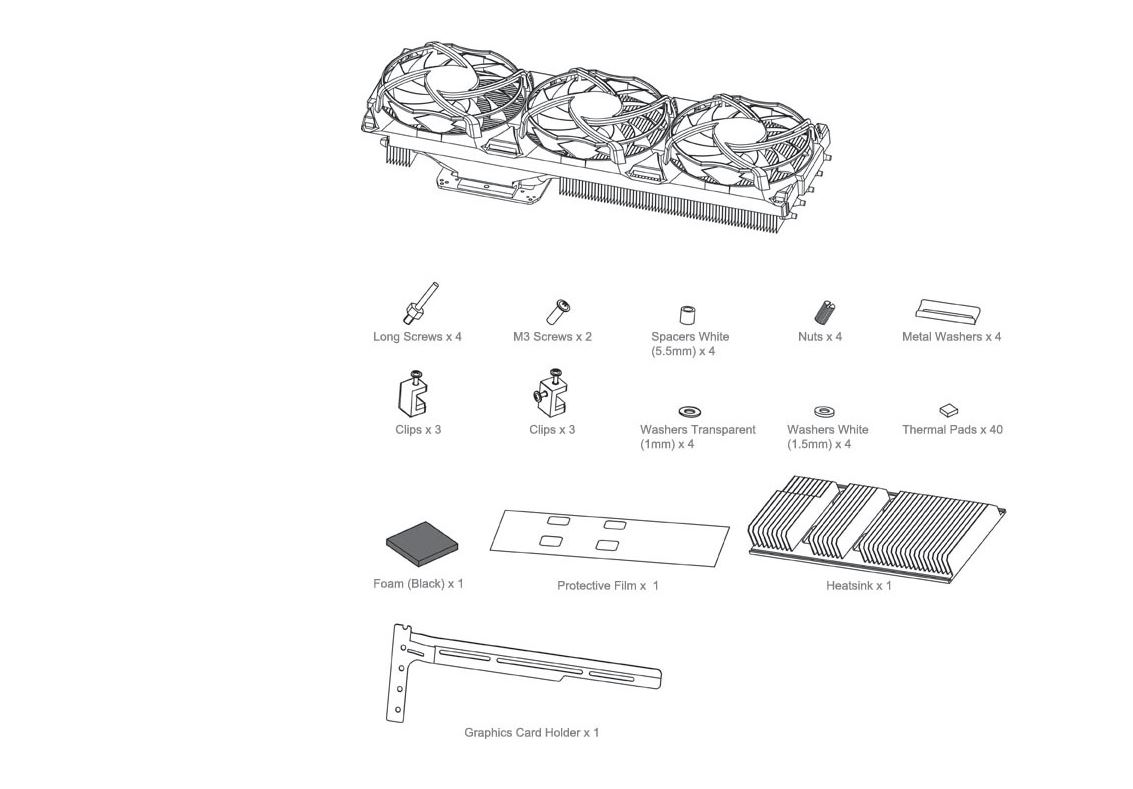 Long Screws x 4

M3 Screws x 2

Spacers White (5.5mm) x 4

Nuts x 4

Metal Washers x 4

Clips x 3

Clips x 3

Washers Transparent (1mm) x 4

Washers White (1.5mm) x 4

Thermal Pads x 40

Foam (Black) x 1

Protective Film x 1

Heatsink x 1

Graphics Card Holder x 1